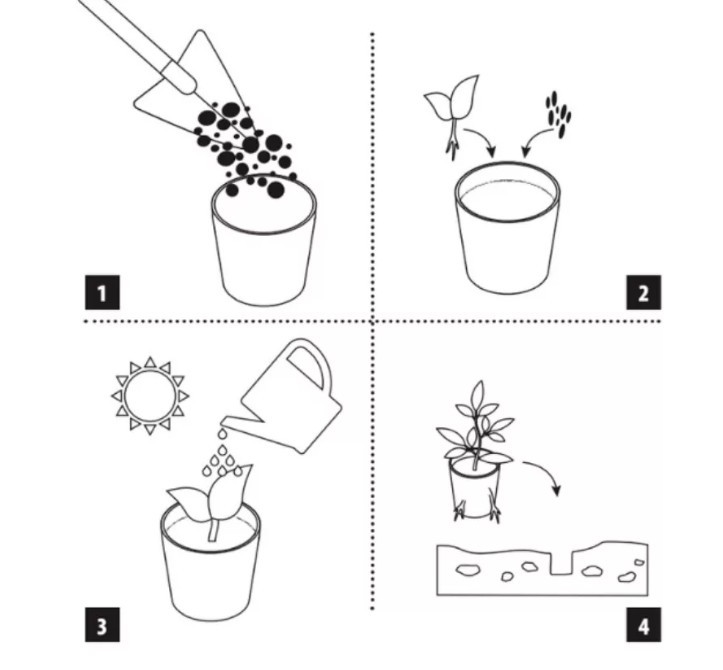 1

2

3

4