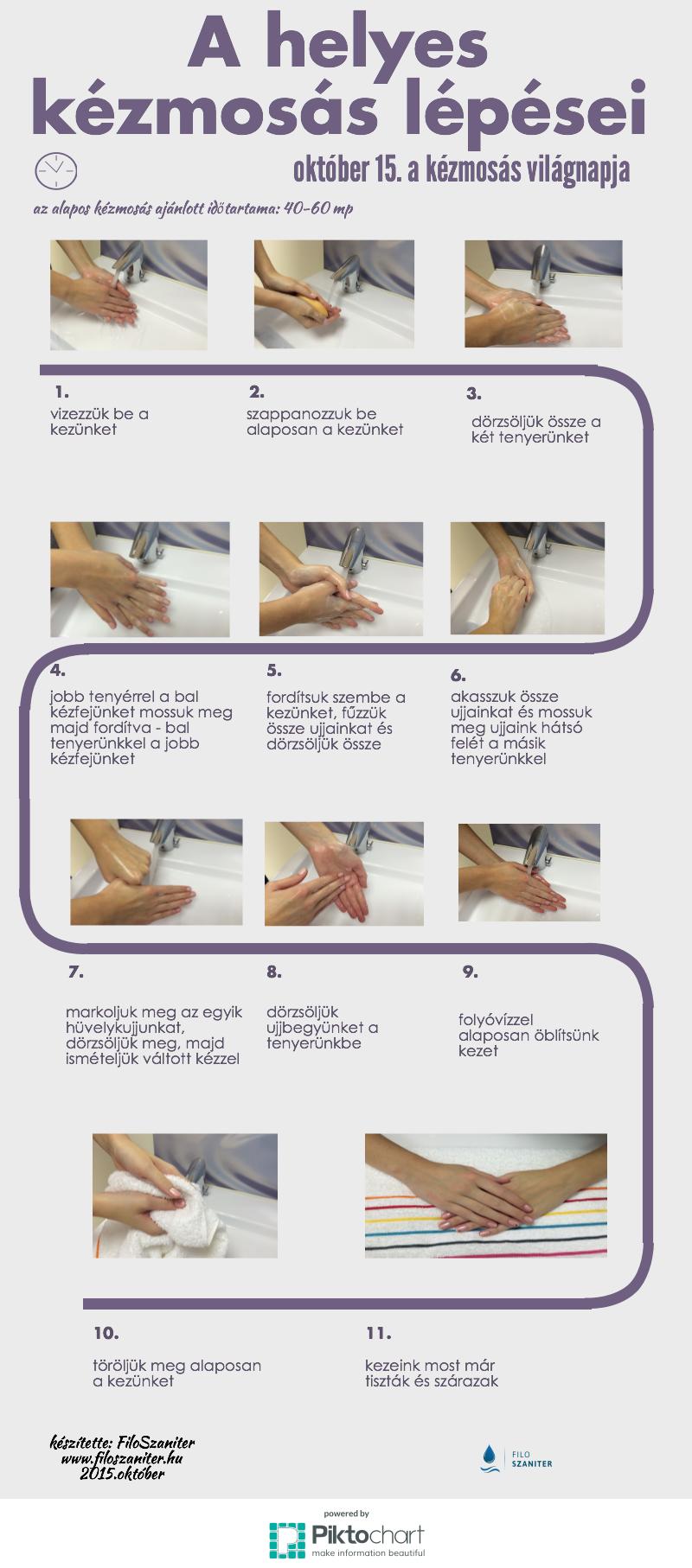 A helyes kézmosás lépései

október 15. a kézmosás világnapja

az alapos kézmosás ajánlott időtartama: 40-60 mp

1.
vizezzük be a kezünket

2.
szappanozzuk be alaposan a kezünket

3.
dörzsöljük össze a két tenyerünket

4.
jobb tenyérrel a bal kézfejünket mossuk meg majd fordítva - bal tenyerünkkel a jobb kézfejünket

5.
fordítsuk szembe a kezünket, fűzzük össze ujjainkat és dörzsöljük össze

6.
akasszuk össze ujjainkat és mossuk meg ujjaink hátsó felét a másik tenyerünkkel

7.
markoljuk meg az egyik hüvelykujjunkat, dörzsöljük meg, majd ismételjük váltott kézzel

8.
dörzsöljük ujjbegyünket a tenyerünkbe

9.
folyóvízzel alaposan öblítsünk kezet

10.
töröljük meg alaposan a kezünket

11.
kezeink most már tiszták és szárazak

készítette: FiloSzaniter
www.filoszaniter.hu
2015.október

FILO SZANITER

powered by
Piktochart
make information beautiful